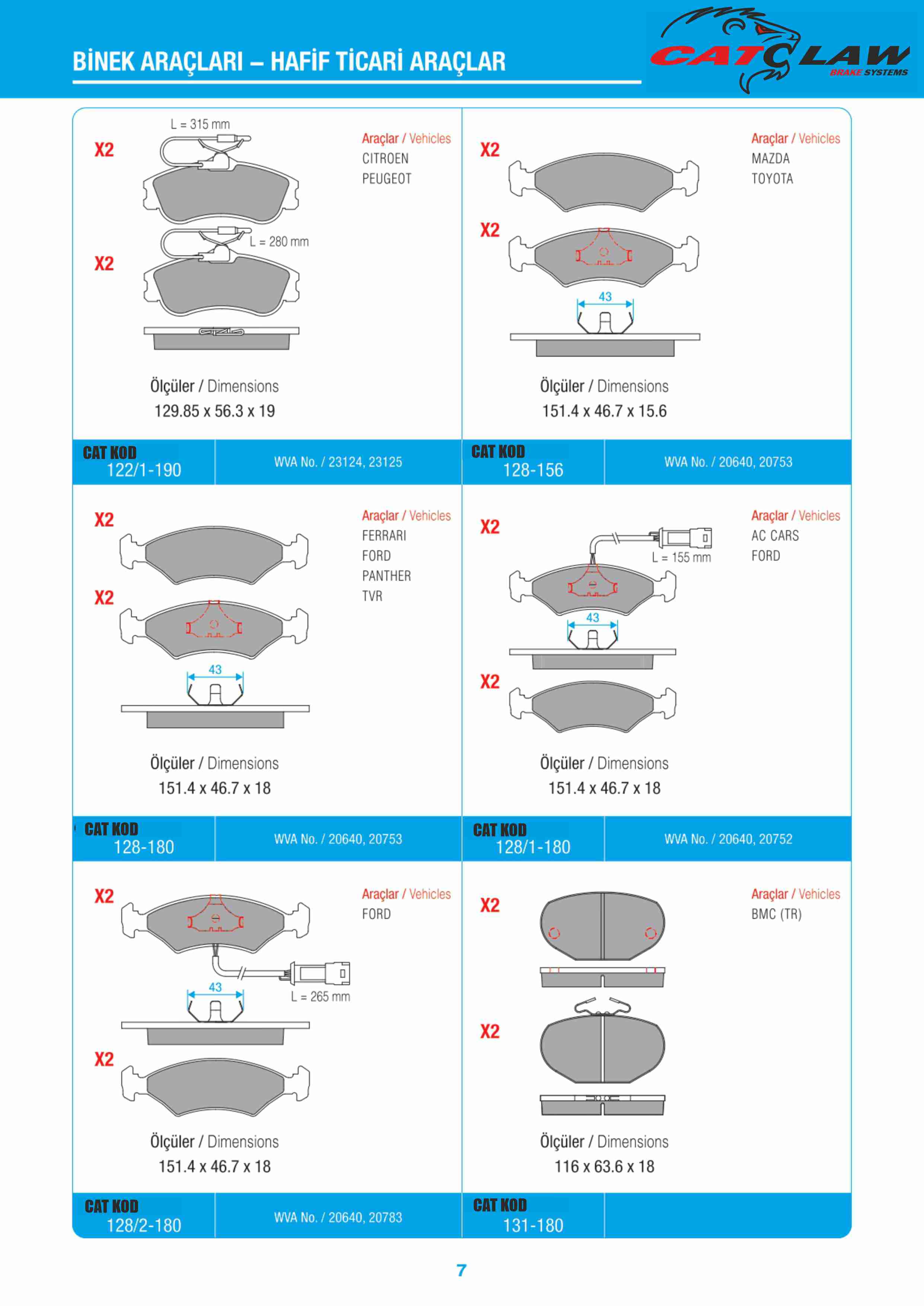 BİNEK ARAÇLARI – HAFİF TİCARİ ARAÇLAR

CATCLAW BRAKE SYSTEMS

X2
L = 315 mm
X2
L = 280 mm
Araçlar / Vehicles
CITROEN
PEUGEOT
Ölçüler / Dimensions
129.85 x 56.3 x 19
CAT KOD
122/1-190
WVA No. / 23124, 23125

X2
X2
43
Araçlar / Vehicles
MAZDA
TOYOTA
Ölçüler / Dimensions
151.4 x 46.7 x 15.6
CAT KOD
128-156
WVA No. / 20640, 20753

X2
X2
43
Araçlar / Vehicles
FERRARI
FORD
PANTHER
TVR
Ölçüler / Dimensions
151.4 x 46.7 x 18
CAT KOD
128-180
WVA No. / 20640, 20753

X2
L = 155 mm
43
X2
Araçlar / Vehicles
AC CARS
FORD
Ölçüler / Dimensions
151.4 x 46.7 x 18
CAT KOD
128/1-180
WVA No. / 20640, 20752

X2
43
L = 265 mm
X2
Araçlar / Vehicles
FORD
Ölçüler / Dimensions
151.4 x 46.7 x 18
CAT KOD
128/2-180
WVA No. / 20640, 20783

X2
X2
Araçlar / Vehicles
BMC (TR)
Ölçüler / Dimensions
116 x 63.6 x 18
CAT KOD
131-180

7